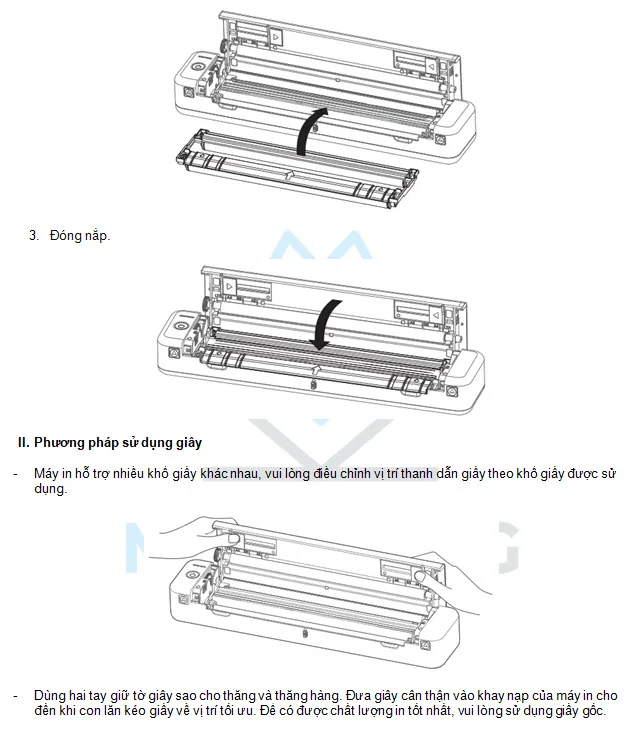 3. Đóng nắp.

II. Phương pháp sử dụng giấy

- Máy in hỗ trợ nhiều khổ giấy khác nhau, vui lòng điều chỉnh vị trí thanh dẫn giấy theo khổ giấy được sử dụng.

- Dùng hai tay giữ tờ giấy sao cho thẳng và thẳng hàng. Đưa giấy cẩn thận vào khay nạp của máy in cho đến khi con lăn kéo giấy về vị trí tối ưu. Để có được chất lượng in tốt nhất, vui lòng sử dụng giấy gốc.